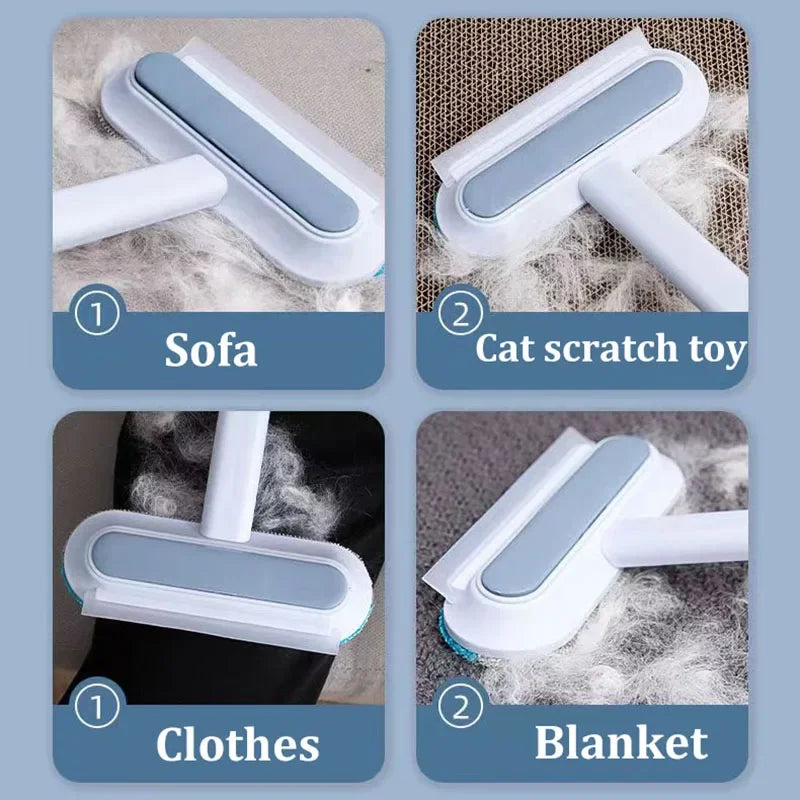 ① Sofa

② Cat scratch toy

① Clothes

② Blanket